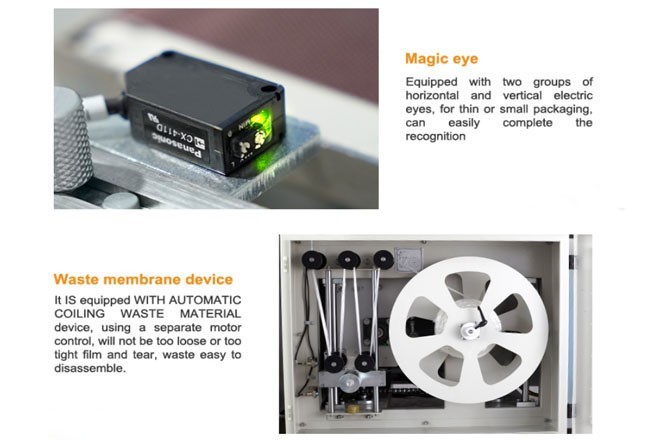 Panasonic CX-411D

Magic eye

Equipped with two groups of horizontal and vertical electric eyes, for thin or small packaging, can easily complete the recognition

Waste membrane device

It IS equipped WITH AUTOMATIC COILING WASTE MATERIAL device, using a separate motor control, will not be too loose or too tight film and tear, waste easy to disassemble.